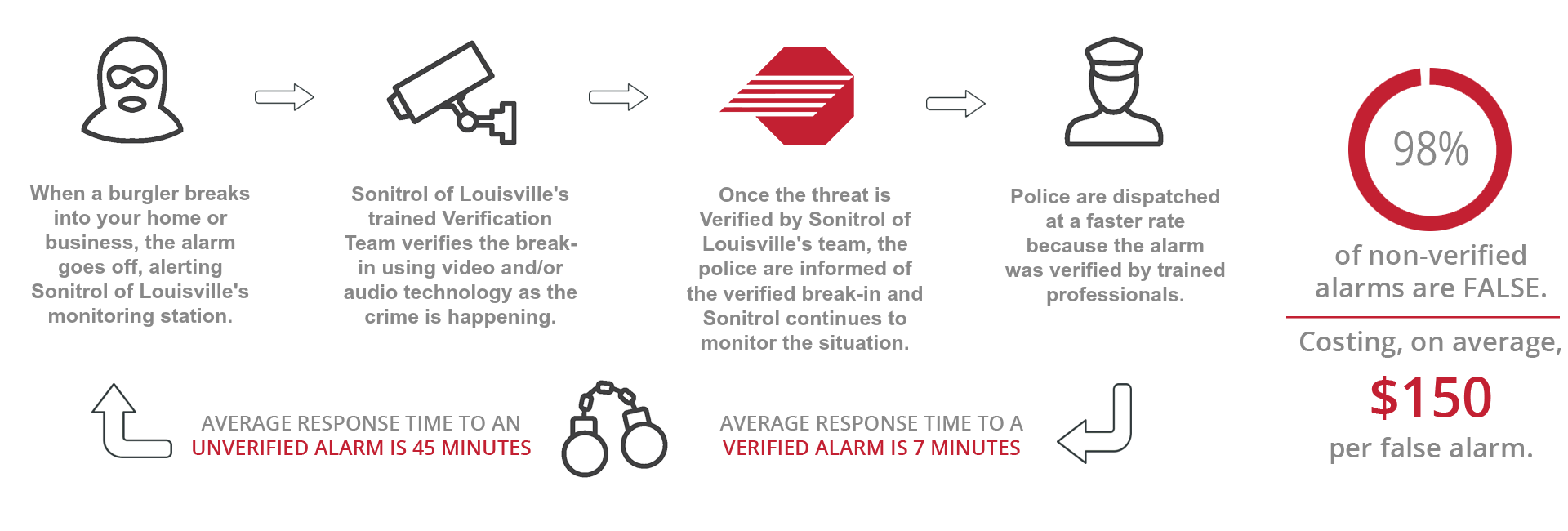 When a burgler breaks into your home or business, the alarm goes off, alerting Sonitrol of Louisville's monitoring station.

Sonitrol of Louisville's trained Verification Team verifies the break-in using video and/or audio technology as the crime is happening.

Once the threat is Verified by Sonitrol of Louisville's team, the police are informed of the verified break-in and Sonitrol continues to monitor the situation.

Police are dispatched at a faster rate because the alarm was verified by trained professionals.

98%

of non-verified alarms are FALSE.

Costing, on average,

$150

per false alarm.

AVERAGE RESPONSE TIME TO AN UNVERIFIED ALARM IS 45 MINUTES

AVERAGE RESPONSE TIME TO A VERIFIED ALARM IS 7 MINUTES